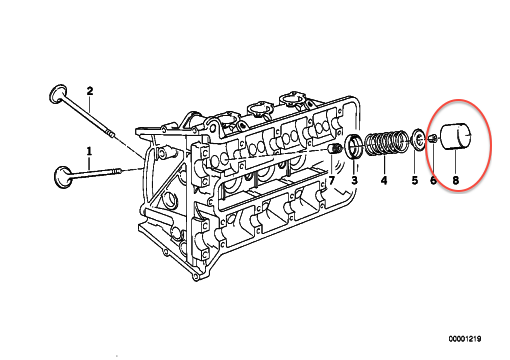 2
1
7
3
4
5
6
8
00001219